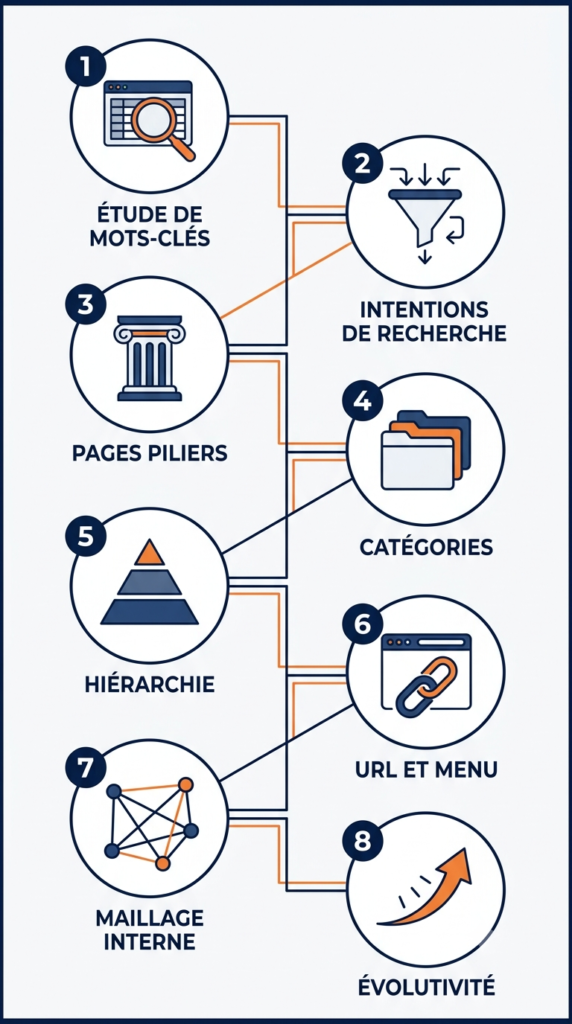 1
ÉTUDE DE MOTS-CLÉS

2
INTENTIONS DE RECHERCHE

3
PAGES PILIERS

4
CATÉGORIES

5
HIÉRARCHIE

6
URL ET MENU

7
MAILLAGE INTERNE

8
ÉVOLUTIVITÉ